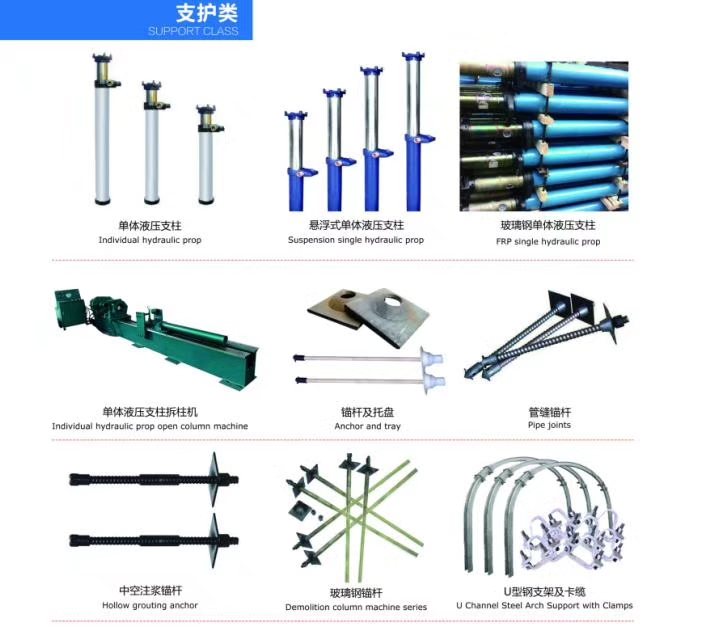 支护类
SUPPORT CLASS

单体液压支柱
Individual hydraulic prop

悬浮式单体液压支柱
Suspension single hydraulic prop

玻璃钢单体液压支柱
FRP single hydraulic prop

单体液压支柱拆柱机
Individual hydraulic prop open column machine

锚杆及托盘
Anchor and tray

管缝锚杆
Pipe joints

中空注浆锚杆
Hollow grouting anchor

玻璃钢锚杆
Demolition column machine series

U型钢支架及卡缆
U Channel Steel Arch Support with Clamps